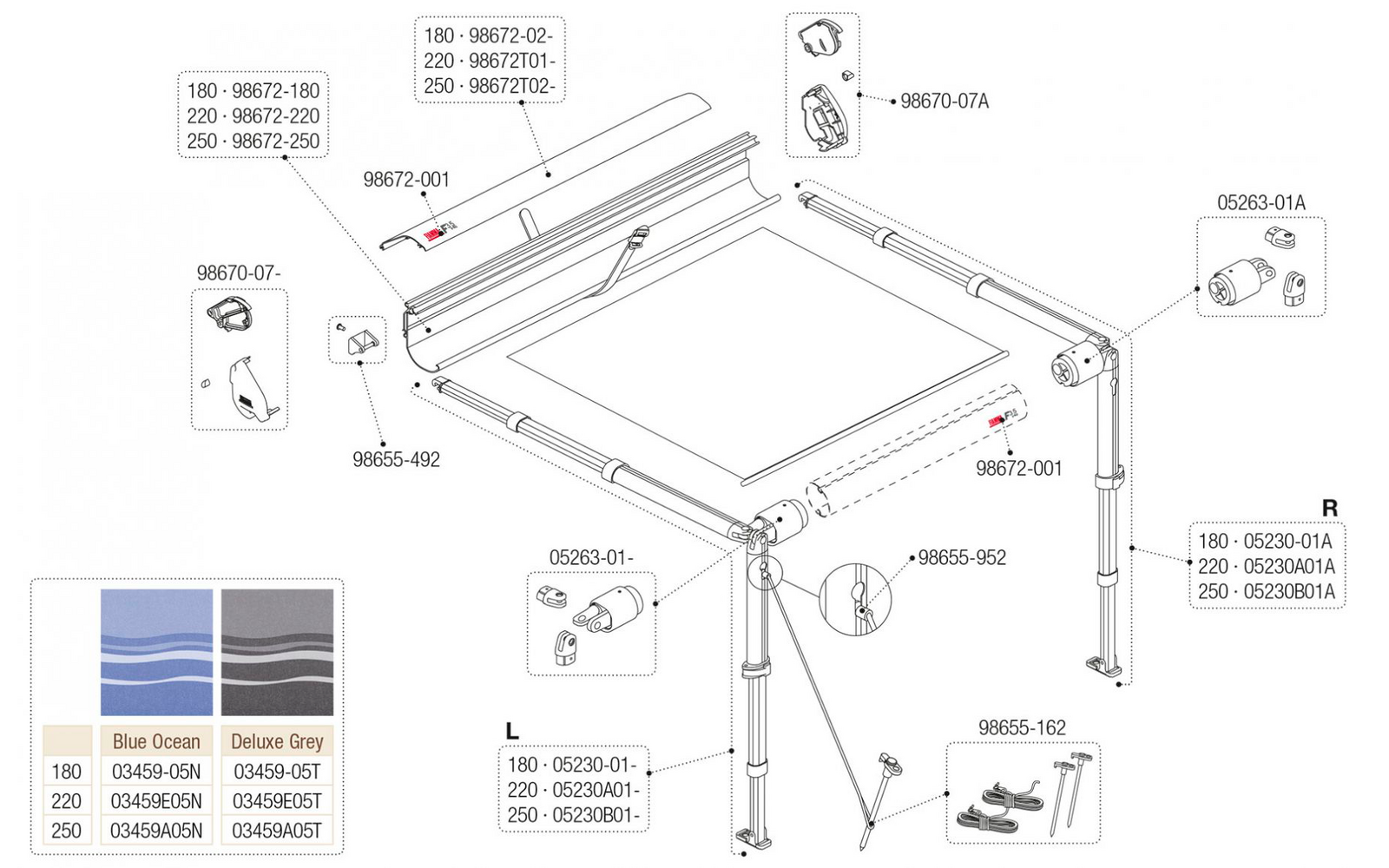 180 · 98672-02-
220 · 98672T01-
250 · 98672T02-

180 · 98672-180
220 · 98672-220
250 · 98672-250

98670-07A

98672-001

05263-01A

98670-07-

98655-492

98672-001

R

180 · 05230-01A
220 · 05230A01A
250 · 05230B01A

05263-01-

98655-952

|  | Blue Ocean | Deluxe Grey |
|---|---|---|
| 180 | 03459-05N | 03459-05T |
| 220 | 03459E05N | 03459E05T |
| 250 | 03459A05N | 03459A05T |

L

180 · 05230-01-
220 · 05230A01-
250 · 05230B01-

98655-162